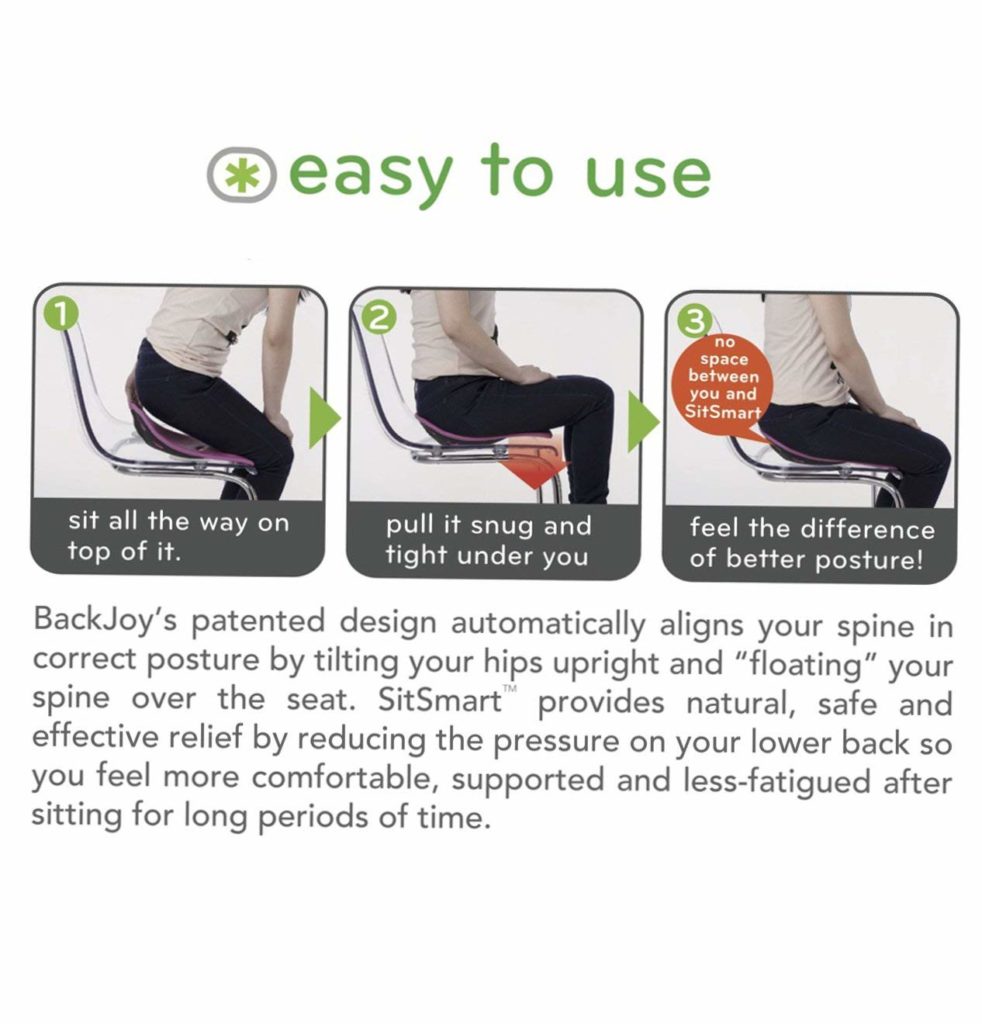 easy to use

1

sit all the way on top of it.

2

pull it snug and tight under you

3

no space between you and SitSmart

feel the difference of better posture!

BackJoy's patented design automatically aligns your spine in correct posture by tilting your hips upright and "floating" your spine over the seat. SitSmart™ provides natural, safe and effective relief by reducing the pressure on your lower back so you feel more comfortable, supported and less-fatigued after sitting for long periods of time.