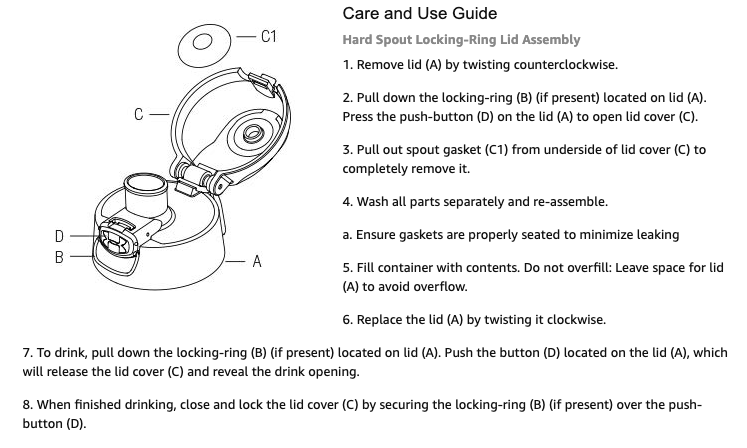 C1

C

D

B

A

Care and Use Guide

Hard Spout Locking-Ring Lid Assembly

1. Remove lid (A) by twisting counterclockwise.

2. Pull down the locking-ring (B) (if present) located on lid (A). Press the push-button (D) on the lid (A) to open lid cover (C).

3. Pull out spout gasket (C1) from underside of lid cover (C) to completely remove it.

4. Wash all parts separately and re-assemble.

a. Ensure gaskets are properly seated to minimize leaking

5. Fill container with contents. Do not overfill: Leave space for lid (A) to avoid overflow.

6. Replace the lid (A) by twisting it clockwise.

7. To drink, pull down the locking-ring (B) (if present) located on lid (A). Push the button (D) located on the lid (A), which will release the lid cover (C) and reveal the drink opening.

8. When finished drinking, close and lock the lid cover (C) by securing the locking-ring (B) (if present) over the push-button (D).